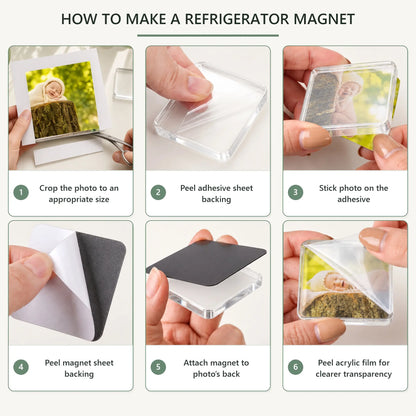 HOW TO MAKE A REFRIGERATOR MAGNET

1 Crop the photo to an appropriate size

2 Peel adhesive sheet backing

3 Stick photo on the adhesive

4 Peel magnet sheet backing

5 Attach magnet to photo's back

6 Peel acrylic film for clearer transparency